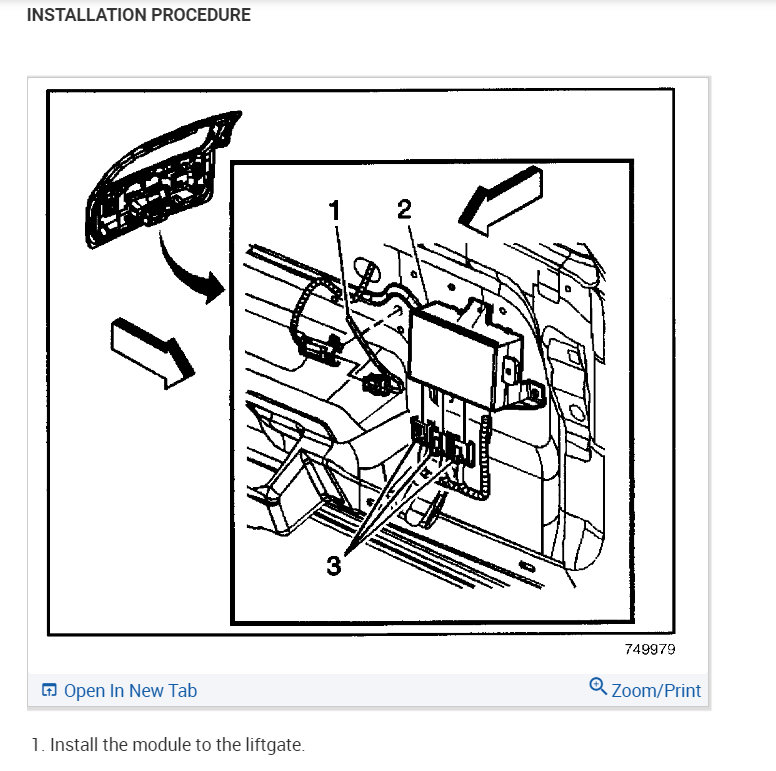 INSTALLATION PROCEDURE

1

2

3

749979

Open In New Tab

Zoom/Print

1. Install the module to the liftgate.