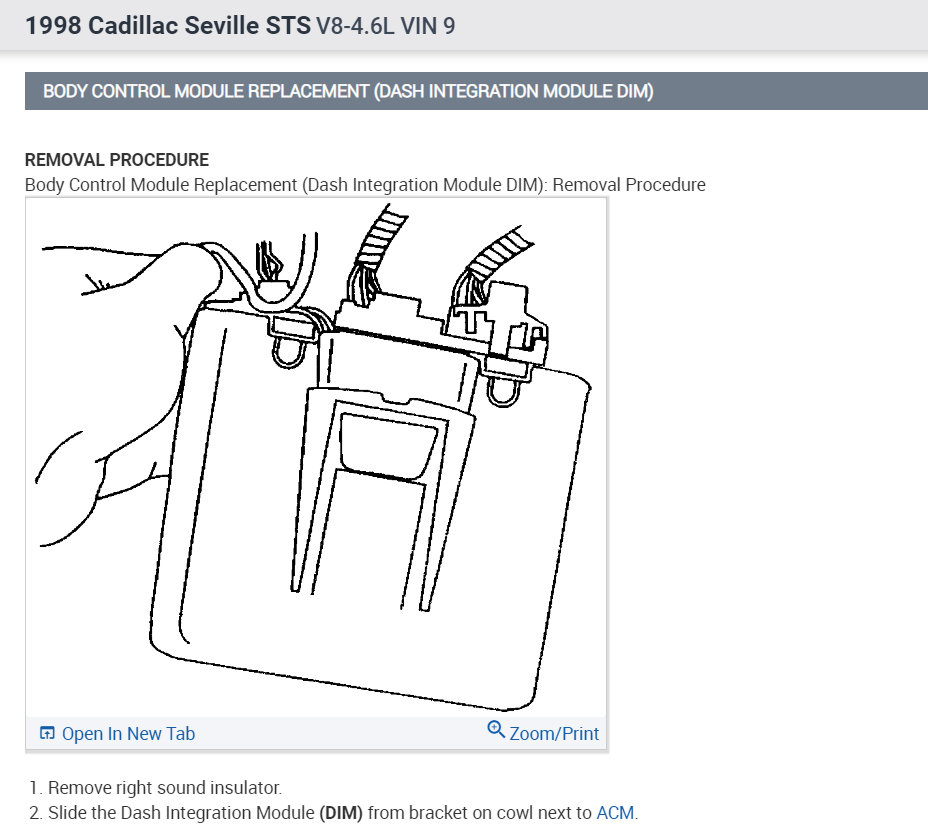 1998 Cadillac Seville STS V8-4.6L VIN 9

BODY CONTROL MODULE REPLACEMENT (DASH INTEGRATION MODULE DIM)

REMOVAL PROCEDURE
Body Control Module Replacement (Dash Integration Module DIM): Removal Procedure

Open In New Tab
Zoom/Print

1. Remove right sound insulator.
2. Slide the Dash Integration Module (DIM) from bracket on cowl next to ACM.