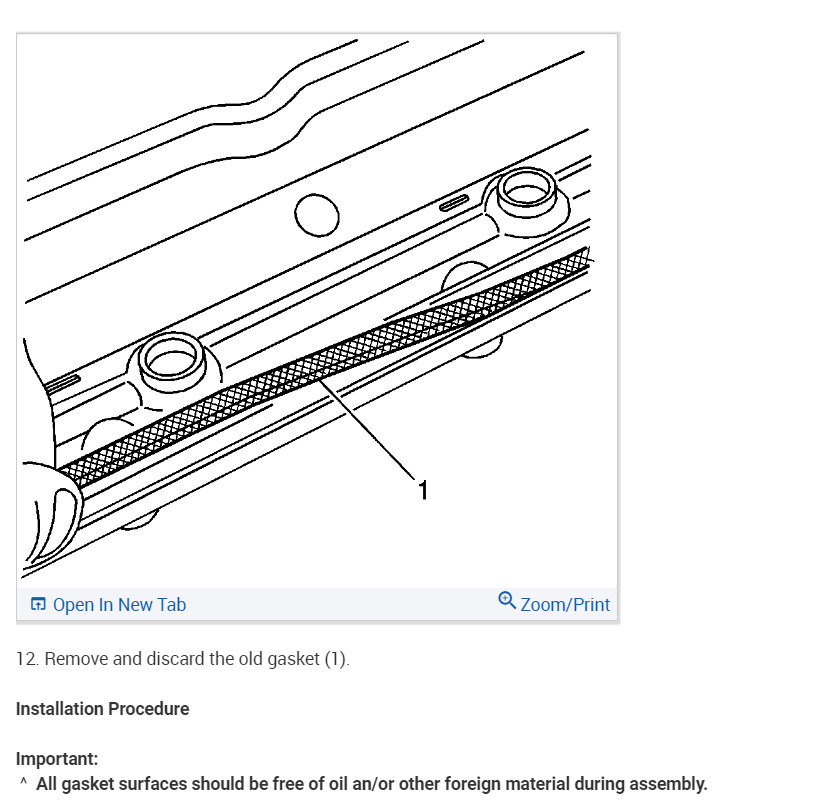 1

Open In New Tab

Zoom/Print

12. Remove and discard the old gasket (1).

Installation Procedure

Important:
^ All gasket surfaces should be free of oil an/or other foreign material during assembly.