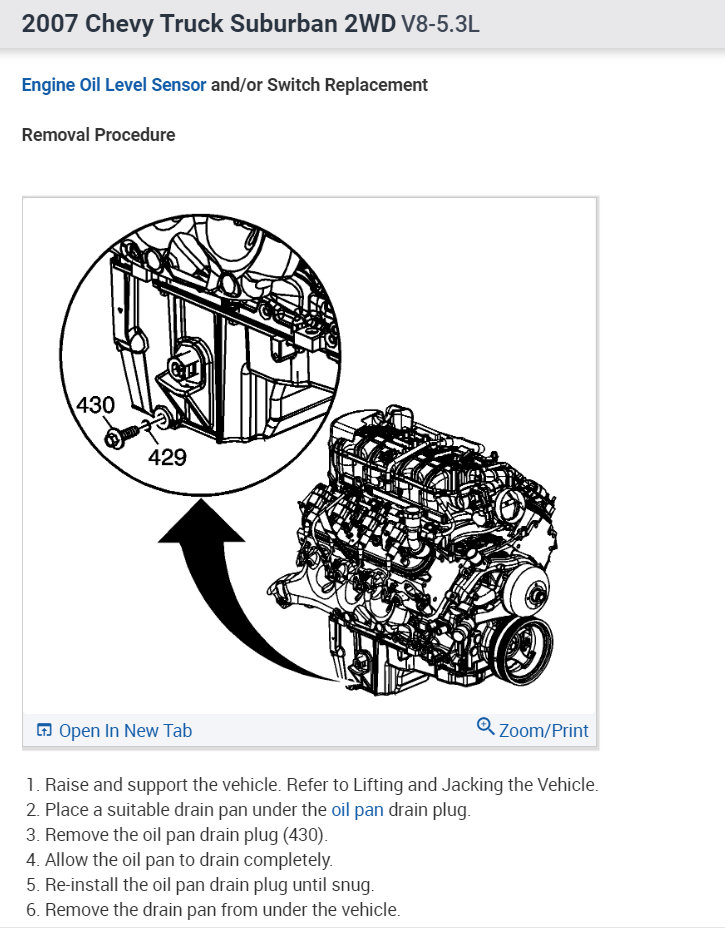 2007 Chevy Truck Suburban 2WD V8-5.3L

Engine Oil Level Sensor and/or Switch Replacement

Removal Procedure

430
429

Open In New Tab
Zoom/Print

1. Raise and support the vehicle. Refer to Lifting and Jacking the Vehicle.
2. Place a suitable drain pan under the oil pan drain plug.
3. Remove the oil pan drain plug (430).
4. Allow the oil pan to drain completely.
5. Re-install the oil pan drain plug until snug.
6. Remove the drain pan from under the vehicle.