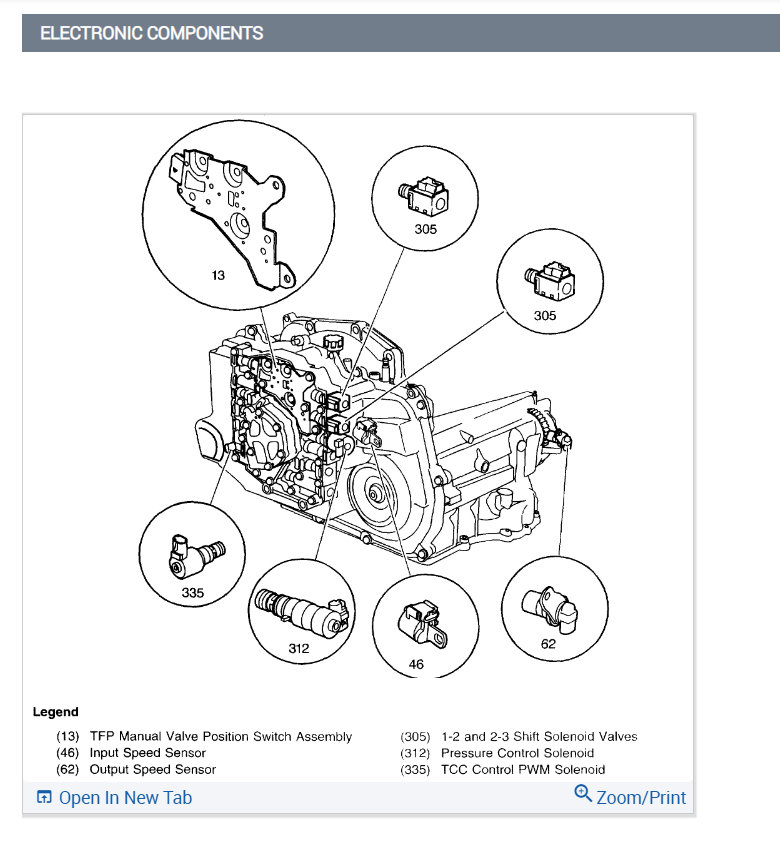 ELECTRONIC COMPONENTS

13

305

305

335

312

46

62

Legend

(13) TFP Manual Valve Position Switch Assembly
(46) Input Speed Sensor
(62) Output Speed Sensor

(305) 1-2 and 2-3 Shift Solenoid Valves
(312) Pressure Control Solenoid
(335) TCC Control PWM Solenoid

Open In New Tab

Zoom/Print