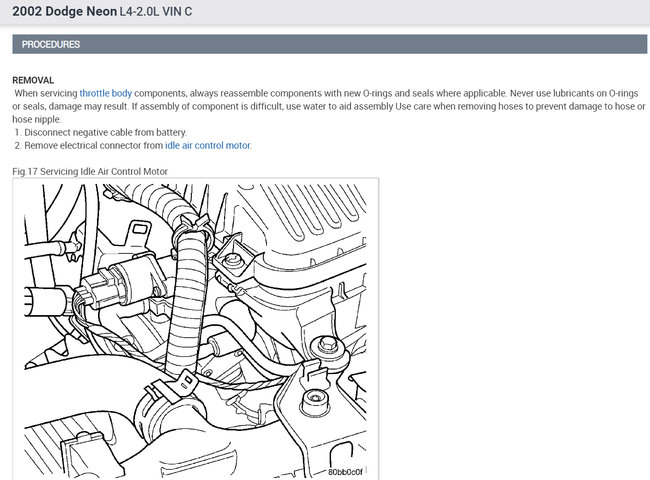 2002 Dodge Neon L4-2.0L VIN C

PROCEDURES

REMOVAL
When servicing throttle body components, always reassemble components with new O-rings and seals where applicable. Never use lubricants on O-rings or seals, damage may result. If assembly of component is difficult, use water to aid assembly Use care when removing hoses to prevent damage to hose or hose nipple.
1. Disconnect negative cable from battery.
2. Remove electrical connector from idle air control motor.

Fig.17 Servicing Idle Air Control Motor

80bb0c0f