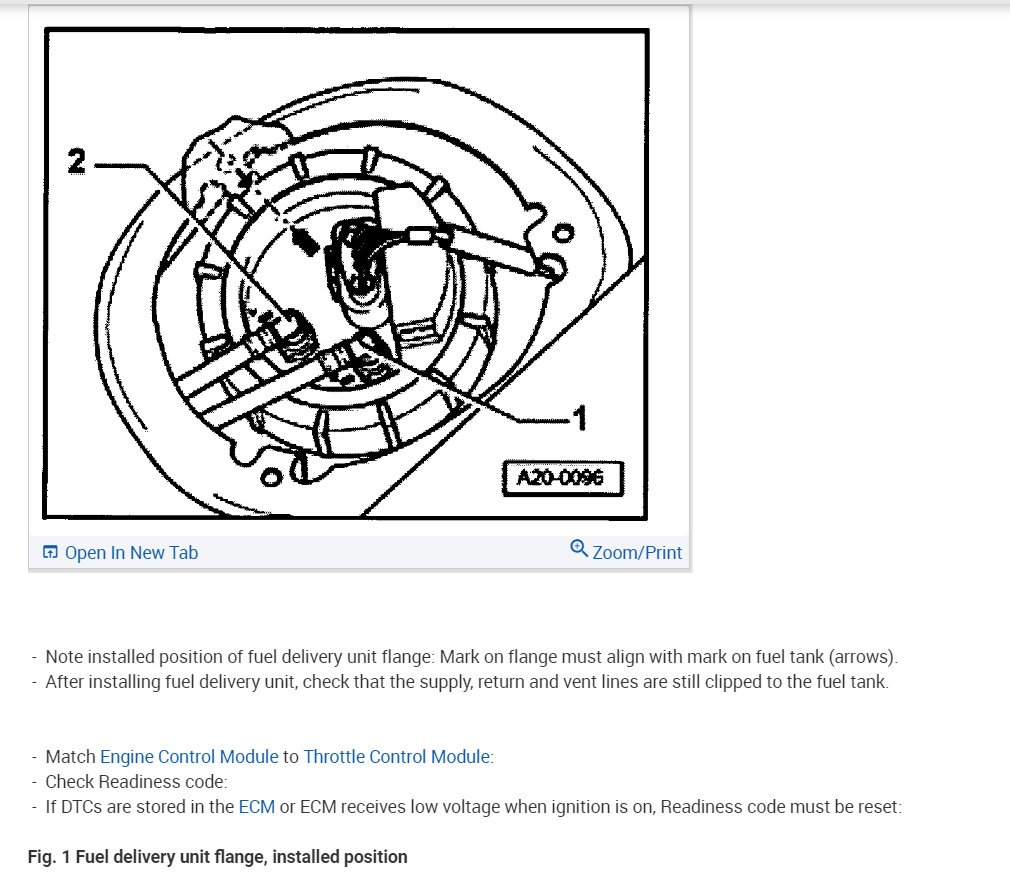 2

1

A20-0096

Open In New Tab

Zoom/Print

- Note installed position of fuel delivery unit flange: Mark on flange must align with mark on fuel tank (arrows).
- After installing fuel delivery unit, check that the supply, return and vent lines are still clipped to the fuel tank.

- Match Engine Control Module to Throttle Control Module:
- Check Readiness code:
- If DTCs are stored in the ECM or ECM receives low voltage when ignition is on, Readiness code must be reset:

Fig. 1 Fuel delivery unit flange, installed position