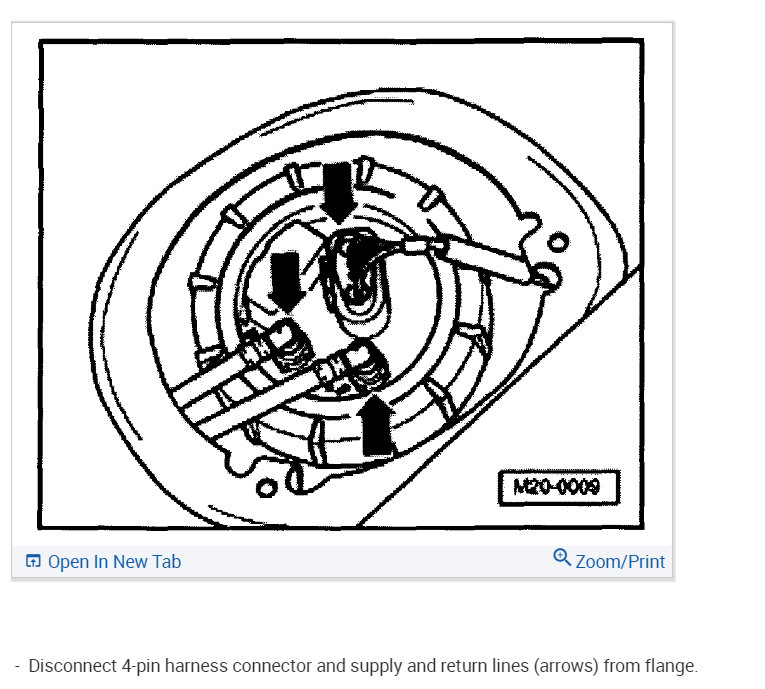 M20-0009

Open In New Tab

Zoom/Print

- Disconnect 4-pin harness connector and supply and return lines (arrows) from flange.