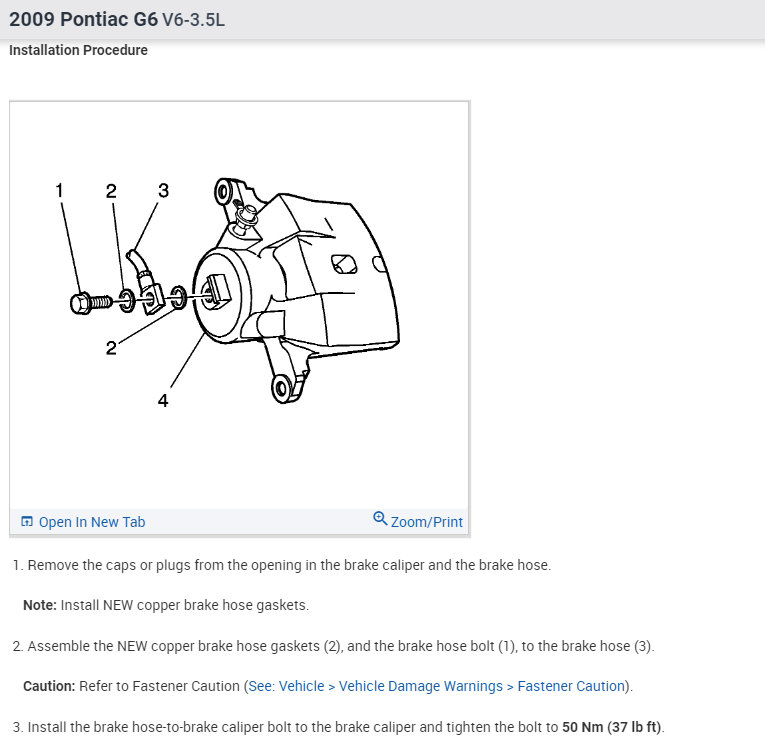 2009 Pontiac G6 V6-3.5L

Installation Procedure

1
2
3
2
4

Open In New Tab
Zoom/Print

1. Remove the caps or plugs from the opening in the brake caliper and the brake hose.

Note: Install NEW copper brake hose gaskets.

2. Assemble the NEW copper brake hose gaskets (2), and the brake hose bolt (1), to the brake hose (3).

Caution: Refer to Fastener Caution (See: Vehicle > Vehicle Damage Warnings > Fastener Caution).

3. Install the brake hose-to-brake caliper bolt to the brake caliper and tighten the bolt to 50 Nm (37 lb ft).