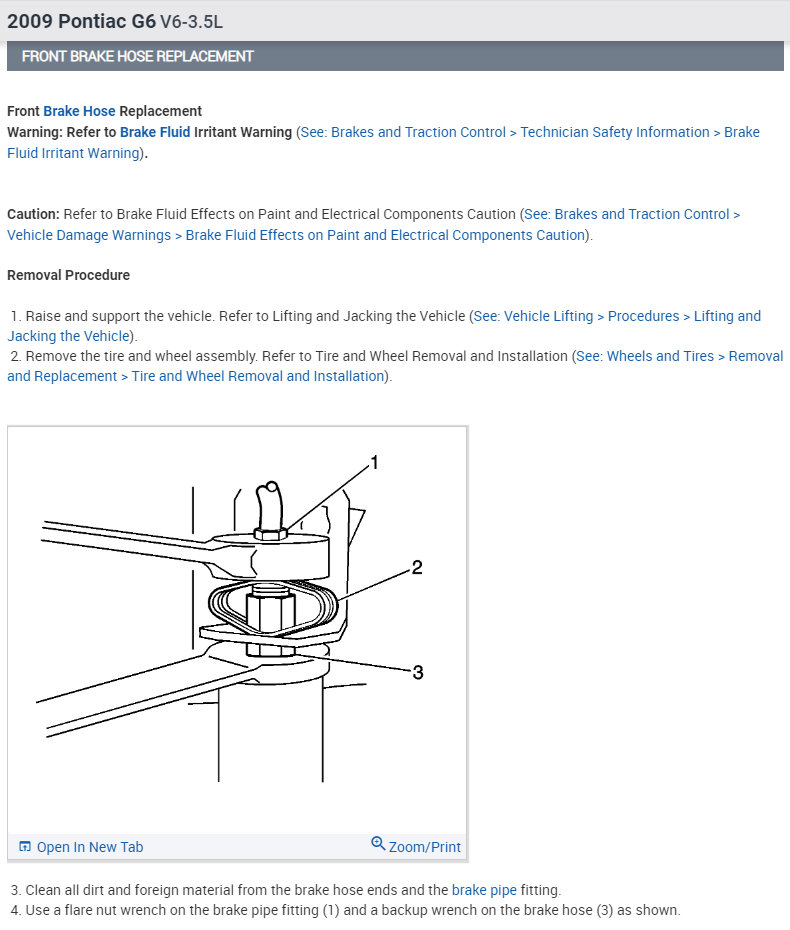 2009 Pontiac G6 V6-3.5L

FRONT BRAKE HOSE REPLACEMENT

Front Brake Hose Replacement
Warning: Refer to Brake Fluid Irritant Warning (See: Brakes and Traction Control > Technician Safety Information > Brake Fluid Irritant Warning).

Caution: Refer to Brake Fluid Effects on Paint and Electrical Components Caution (See: Brakes and Traction Control > Vehicle Damage Warnings > Brake Fluid Effects on Paint and Electrical Components Caution).

Removal Procedure

1. Raise and support the vehicle. Refer to Lifting and Jacking the Vehicle (See: Vehicle Lifting > Procedures > Lifting and Jacking the Vehicle).
2. Remove the tire and wheel assembly. Refer to Tire and Wheel Removal and Installation (See: Wheels and Tires > Removal and Replacement > Tire and Wheel Removal and Installation).

1
2
3

Open In New Tab
Zoom/Print

3. Clean all dirt and foreign material from the brake hose ends and the brake pipe fitting.
4. Use a flare nut wrench on the brake pipe fitting (1) and a backup wrench on the brake hose (3) as shown.