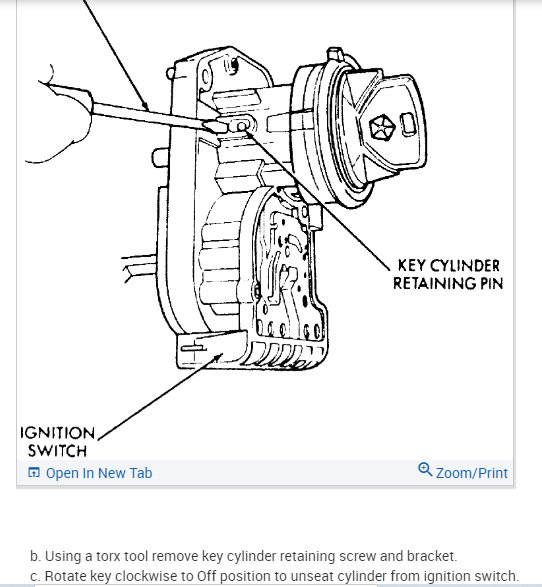 KEY CYLINDER RETAINING PIN

IGNITION SWITCH

Open In New Tab

Zoom/Print

b. Using a torx tool remove key cylinder retaining screw and bracket.
c. Rotate key clockwise to Off position to unseat cylinder from ignition switch.