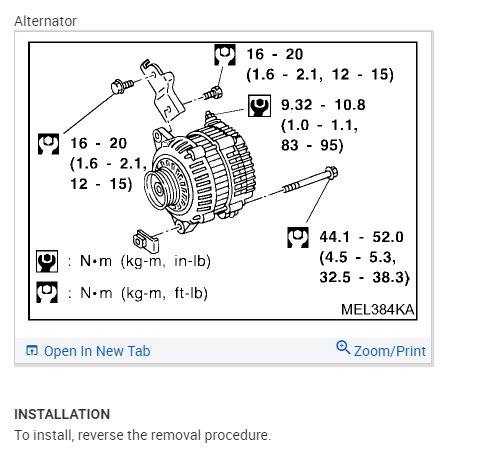 Alternator

16 - 20 (1.6 - 2.1, 12 - 15)

9.32 - 10.8 (1.0 - 1.1, 83 - 95)

16 - 20 (1.6 - 2.1, 12 - 15)

44.1 - 52.0 (4.5 - 5.3, 32.5 - 38.3)

: N•m (kg-m, in-lb)

: N•m (kg-m, ft-lb)

MEL384KA

Open In New Tab

Zoom/Print

INSTALLATION

To install, reverse the removal procedure.