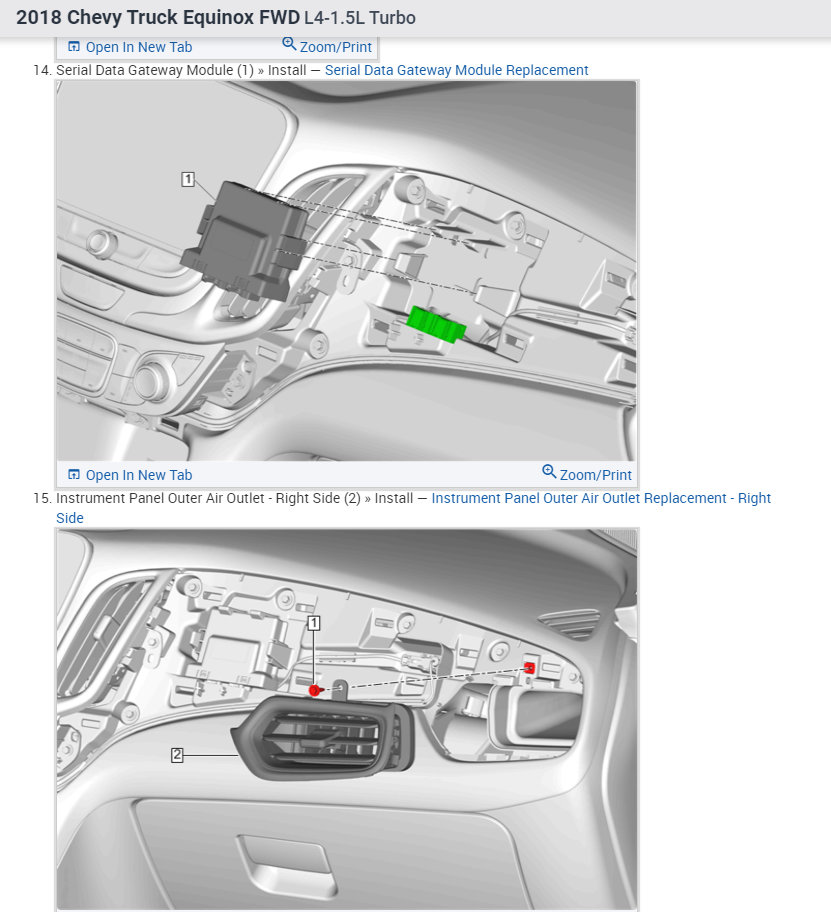 2018 Chevy Truck Equinox FWD L4-1.5L Turbo

Open In New Tab Zoom/Print

14. Serial Data Gateway Module (1) » Install — Serial Data Gateway Module Replacement

1

Open In New Tab Zoom/Print

15. Instrument Panel Outer Air Outlet - Right Side (2) » Install — Instrument Panel Outer Air Outlet Replacement - Right Side

1

2