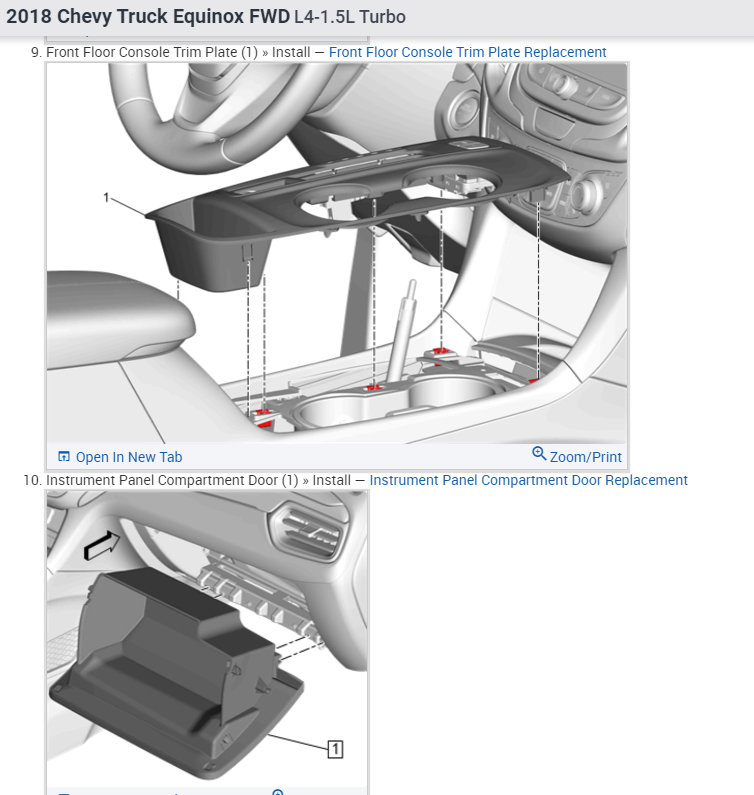 2018 Chevy Truck Equinox FWD L4-1.5L Turbo

9. Front Floor Console Trim Plate (1) » Install — Front Floor Console Trim Plate Replacement

1

Open In New Tab

Zoom/Print

10. Instrument Panel Compartment Door (1) » Install — Instrument Panel Compartment Door Replacement

1