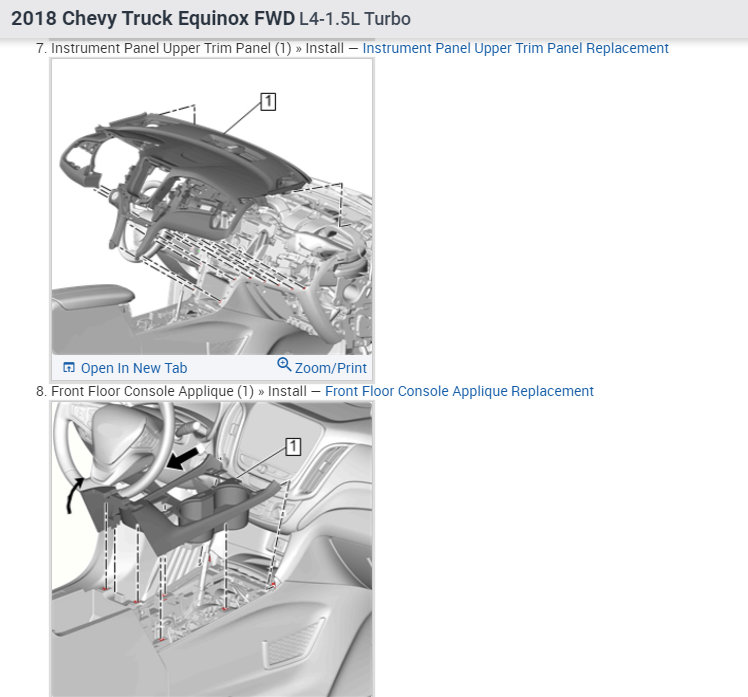 2018 Chevy Truck Equinox FWD L4-1.5L Turbo

7. Instrument Panel Upper Trim Panel (1) » Install — Instrument Panel Upper Trim Panel Replacement

1

Open In New Tab

Zoom/Print

8. Front Floor Console Applique (1) » Install — Front Floor Console Applique Replacement

1