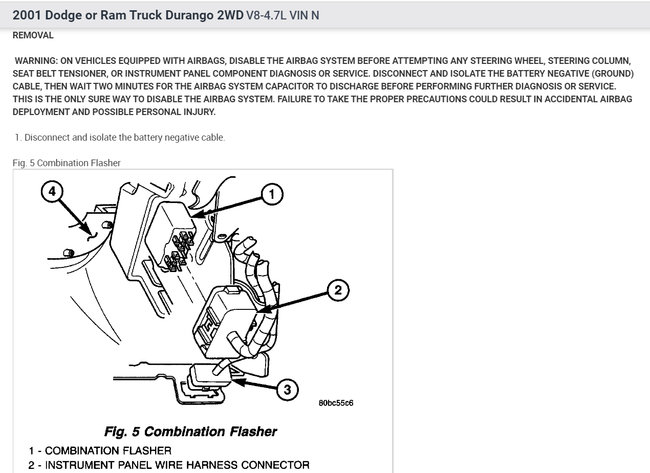 2001 Dodge or Ram Truck Durango 2WD V8-4.7L VIN N

REMOVAL

WARNING: ON VEHICLES EQUIPPED WITH AIRBAGS, DISABLE THE AIRBAG SYSTEM BEFORE ATTEMPTING ANY STEERING WHEEL, STEERING COLUMN, SEAT BELT TENSIONER, OR INSTRUMENT PANEL COMPONENT DIAGNOSIS OR SERVICE. DISCONNECT AND ISOLATE THE BATTERY NEGATIVE (GROUND) CABLE, THEN WAIT TWO MINUTES FOR THE AIRBAG SYSTEM CAPACITOR TO DISCHARGE BEFORE PERFORMING FURTHER DIAGNOSIS OR SERVICE. THIS IS THE ONLY SURE WAY TO DISABLE THE AIRBAG SYSTEM. FAILURE TO TAKE THE PROPER PRECAUTIONS COULD RESULT IN ACCIDENTAL AIRBAG DEPLOYMENT AND POSSIBLE PERSONAL INJURY.

1. Disconnect and isolate the battery negative cable.

Fig. 5 Combination Flasher

4

1

2

3

80bc55c6

Fig. 5 Combination Flasher

1 - COMBINATION FLASHER
2 - INSTRUMENT PANEL WIRE HARNESS CONNECTOR