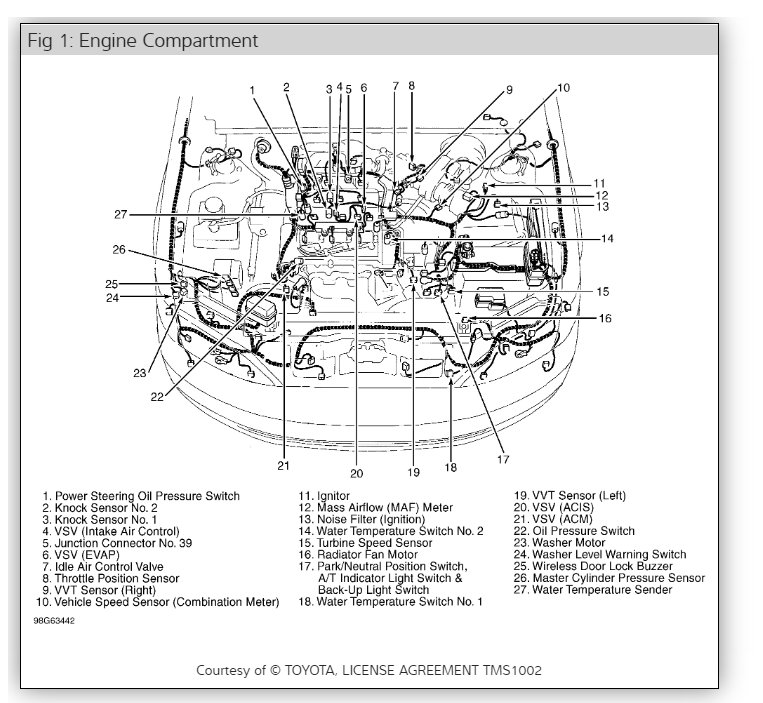 Fig 1: Engine Compartment

1 2 3 4 5 6 7 8 9 10 11 12 13 14 15 16 17 18 19 20 21 22 23 24 25 26 27

1. Power Steering Oil Pressure Switch
2. Knock Sensor No. 2
3. Knock Sensor No. 1
4. VSV (Intake Air Control)
5. Junction Connector No. 39
6. VSV (EVAP)
7. Idle Air Control Valve
8. Throttle Position Sensor
9. VVT Sensor (Right)
10. Vehicle Speed Sensor (Combination Meter)

11. Ignitor
12. Mass Airflow (MAF) Meter
13. Noise Filter (Ignition)
14. Water Temperature Switch No. 2
15. Turbine Speed Sensor
16. Radiator Fan Motor
17. Park/Neutral Position Switch, A/T Indicator Light Switch & Back-Up Light Switch
18. Water Temperature Switch No. 1

19. VVT Sensor (Left)
20. VSV (ACIS)
21. VSV (ACM)
22. Oil Pressure Switch
23. Washer Motor
24. Washer Level Warning Switch
25. Wireless Door Lock Buzzer
26. Master Cylinder Pressure Sensor
27. Water Temperature Sender

98G63442

Courtesy of © TOYOTA, LICENSE AGREEMENT TMS1002