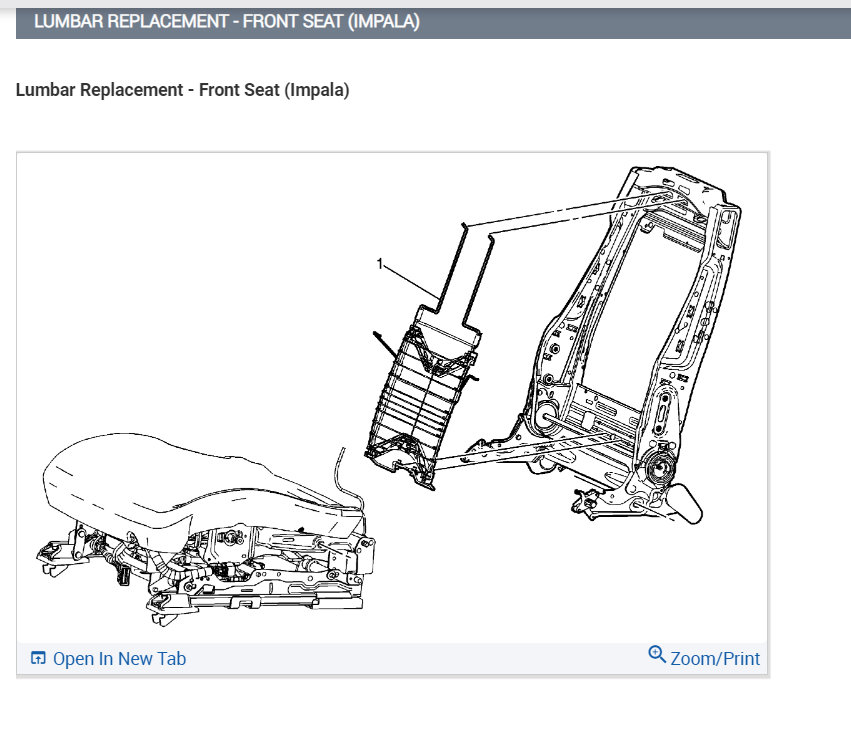 LUMBAR REPLACEMENT - FRONT SEAT (IMPALA)

Lumbar Replacement - Front Seat (Impala)

1

Open In New Tab

Zoom/Print