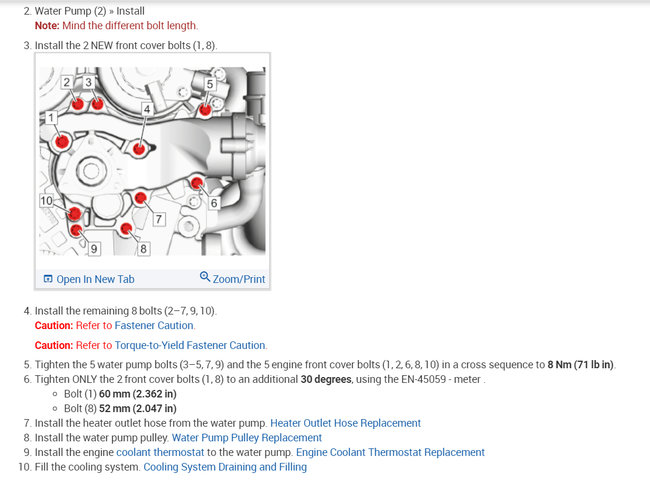 2. Water Pump (2) » Install
Note: Mind the different bolt length.

3. Install the 2 NEW front cover bolts (1, 8).

2
3
5
1
4
6
10
7
9
8

Open In New Tab
Zoom/Print

4. Install the remaining 8 bolts (2–7, 9, 10).
Caution: Refer to Fastener Caution.

Caution: Refer to Torque-to-Yield Fastener Caution.

5. Tighten the 5 water pump bolts (3–5, 7, 9) and the 5 engine front cover bolts (1, 2, 6, 8, 10) in a cross sequence to 8 Nm (71 lb in).
6. Tighten ONLY the 2 front cover bolts (1, 8) to an additional 30 degrees, using the EN-45059 - meter .
◦ Bolt (1) 60 mm (2.362 in)
◦ Bolt (8) 52 mm (2.047 in)
7. Install the heater outlet hose from the water pump. Heater Outlet Hose Replacement
8. Install the water pump pulley. Water Pump Pulley Replacement
9. Install the engine coolant thermostat to the water pump. Engine Coolant Thermostat Replacement
10. Fill the cooling system. Cooling System Draining and Filling