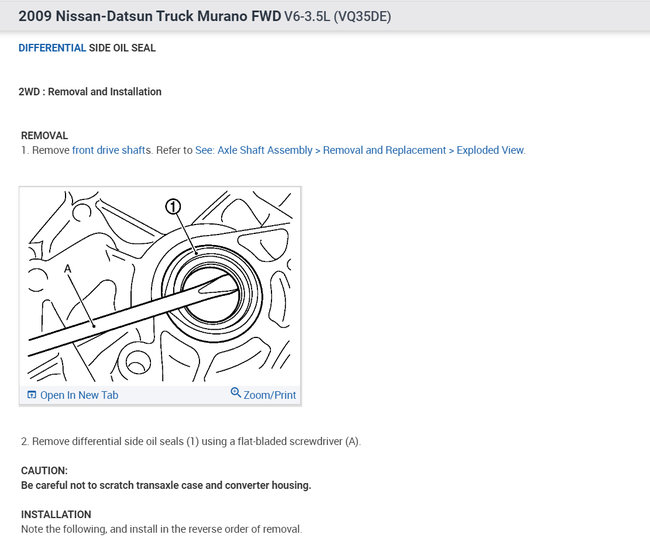 2009 Nissan-Datsun Truck Murano FWD V6-3.5L (VQ35DE)

DIFFERENTIAL SIDE OIL SEAL

2WD : Removal and Installation

REMOVAL
1. Remove front drive shafts. Refer to See: Axle Shaft Assembly > Removal and Replacement > Exploded View.

1
A

Open In New Tab
Zoom/Print

2. Remove differential side oil seals (1) using a flat-bladed screwdriver (A).

CAUTION:
Be careful not to scratch transaxle case and converter housing.

INSTALLATION
Note the following, and install in the reverse order of removal.