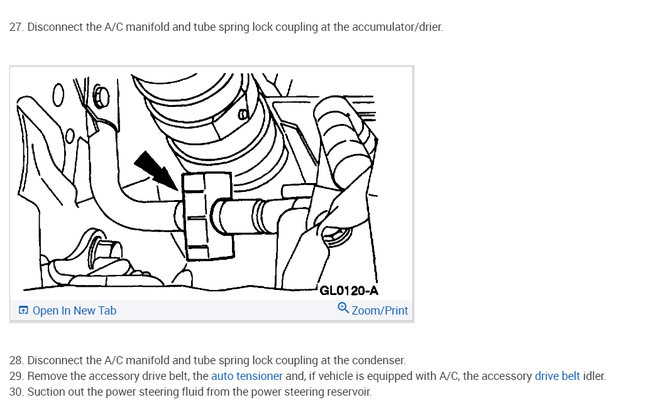 27. Disconnect the A/C manifold and tube spring lock coupling at the accumulator/drier.

GL0120-A

Open In New Tab

Zoom/Print

28. Disconnect the A/C manifold and tube spring lock coupling at the condenser.
29. Remove the accessory drive belt, the auto tensioner and, if vehicle is equipped with A/C, the accessory drive belt idler.
30. Suction out the power steering fluid from the power steering reservoir.