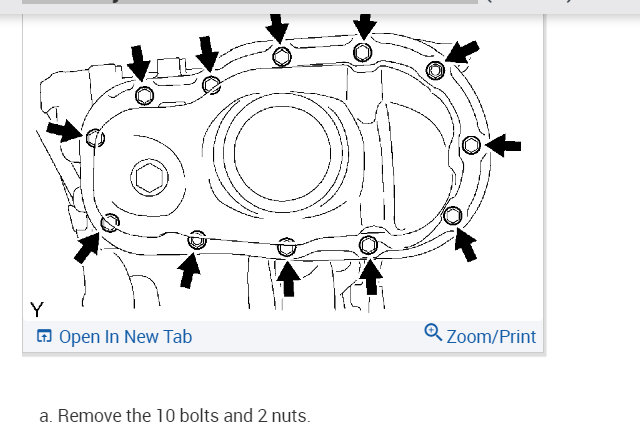 Y

Open In New Tab

Zoom/Print

a. Remove the 10 bolts and 2 nuts.