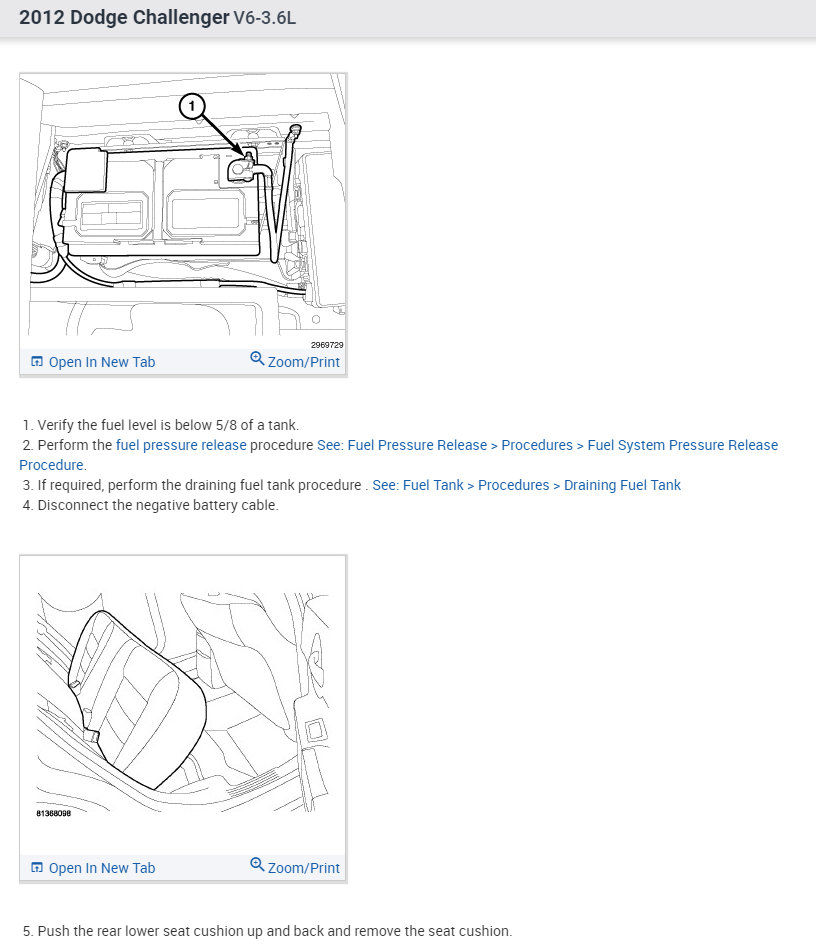 2012 Dodge Challenger V6-3.6L

1

2969729

Open In New Tab

Zoom/Print

1. Verify the fuel level is below 5/8 of a tank.
2. Perform the fuel pressure release procedure See: Fuel Pressure Release > Procedures > Fuel System Pressure Release Procedure.
3. If required, perform the draining fuel tank procedure . See: Fuel Tank > Procedures > Draining Fuel Tank
4. Disconnect the negative battery cable.

81368098

Open In New Tab

Zoom/Print

5. Push the rear lower seat cushion up and back and remove the seat cushion.