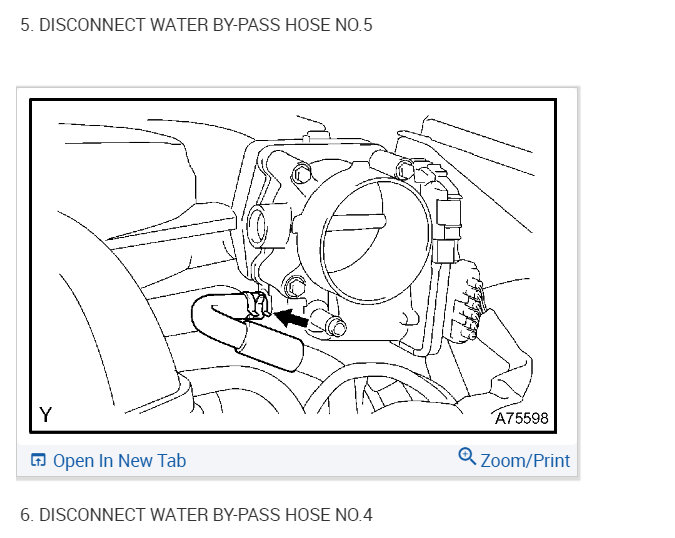 5. DISCONNECT WATER BY-PASS HOSE NO.5

Y

A75598

Open In New Tab

Zoom/Print

6. DISCONNECT WATER BY-PASS HOSE NO.4