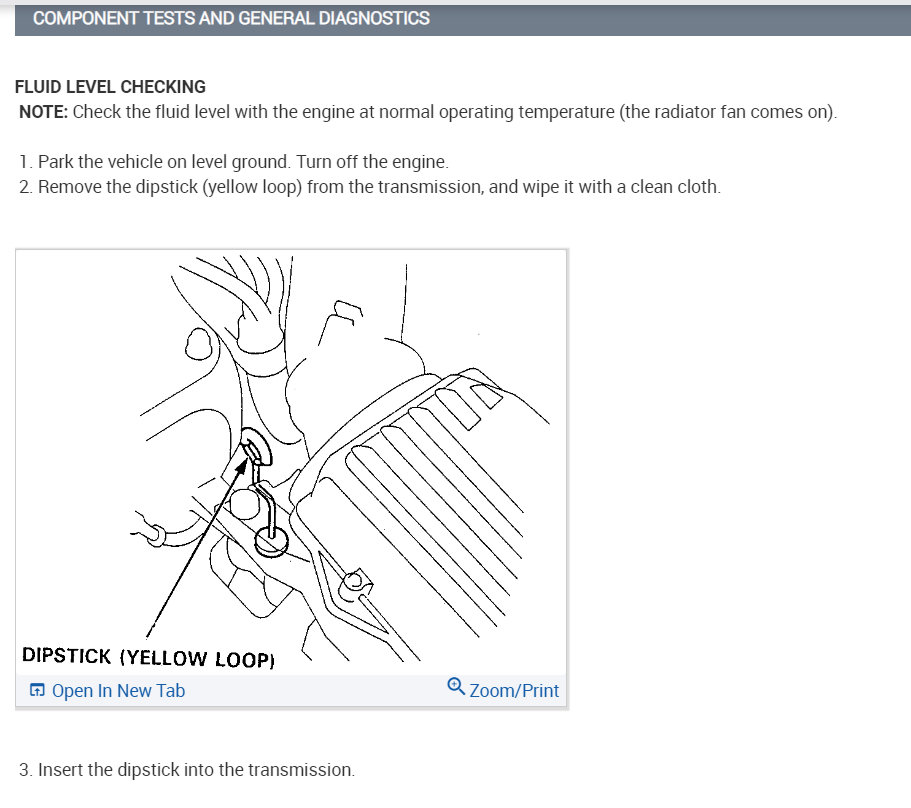 COMPONENT TESTS AND GENERAL DIAGNOSTICS

FLUID LEVEL CHECKING
NOTE: Check the fluid level with the engine at normal operating temperature (the radiator fan comes on).

1. Park the vehicle on level ground. Turn off the engine.
2. Remove the dipstick (yellow loop) from the transmission, and wipe it with a clean cloth.

DIPSTICK (YELLOW LOOP)

Open In New Tab

Zoom/Print

3. Insert the dipstick into the transmission.