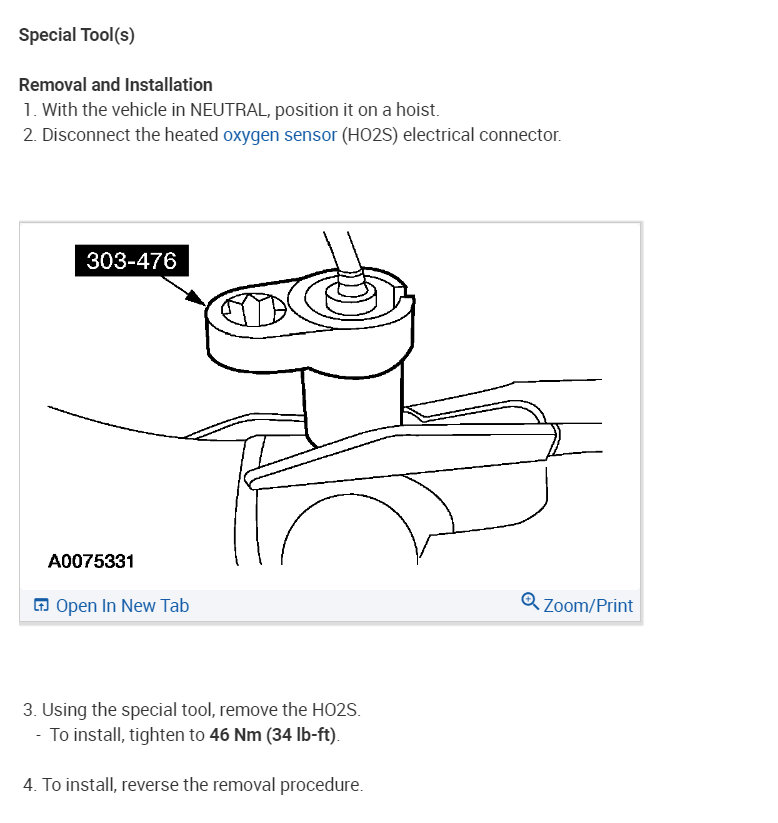 Special Tool(s)

Removal and Installation
1. With the vehicle in NEUTRAL, position it on a hoist.
2. Disconnect the heated oxygen sensor (HO2S) electrical connector.

303-476

A0075331

Open In New Tab

Zoom/Print

3. Using the special tool, remove the HO2S.
- To install, tighten to 46 Nm (34 lb-ft).

4. To install, reverse the removal procedure.