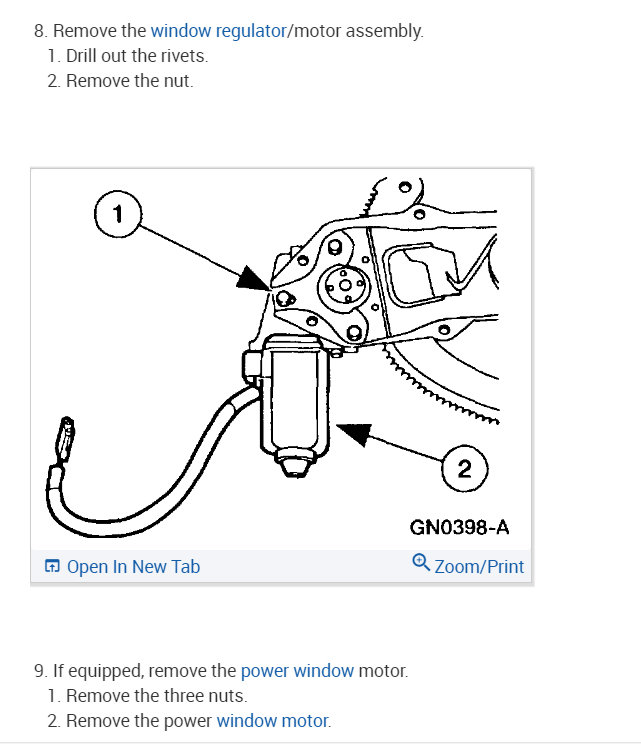 8. Remove the window regulator/motor assembly.
1. Drill out the rivets.
2. Remove the nut.

1

2

GN0398-A

Open In New Tab

Zoom/Print

9. If equipped, remove the power window motor.
1. Remove the three nuts.
2. Remove the power window motor.