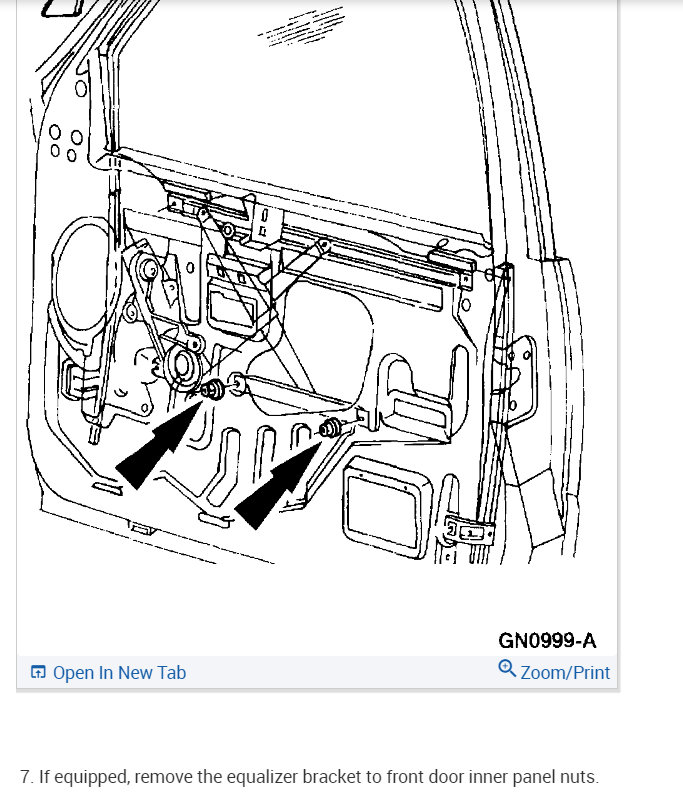 GN0999-A

Open In New Tab

Zoom/Print

7. If equipped, remove the equalizer bracket to front door inner panel nuts.