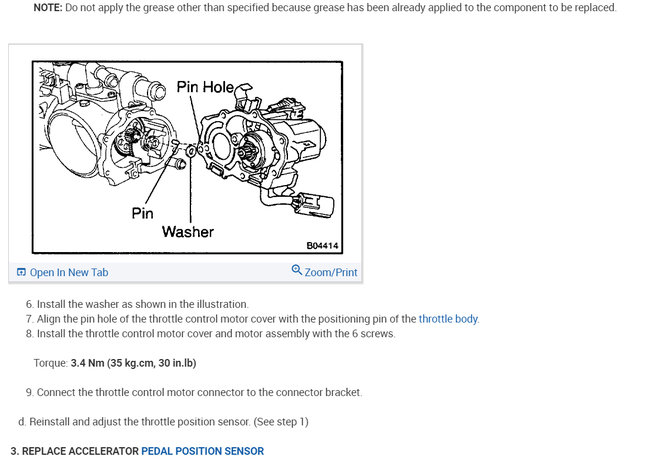 NOTE: Do not apply the grease other than specified because grease has been already applied to the component to be replaced.

Pin Hole
Pin
Washer
B04414

Open In New Tab
Zoom/Print

6. Install the washer as shown in the illustration.
7. Align the pin hole of the throttle control motor cover with the positioning pin of the throttle body.
8. Install the throttle control motor cover and motor assembly with the 6 screws.

Torque: 3.4 Nm (35 kg.cm, 30 in.lb)

9. Connect the throttle control motor connector to the connector bracket.

d. Reinstall and adjust the throttle position sensor. (See step 1)

3. REPLACE ACCELERATOR PEDAL POSITION SENSOR