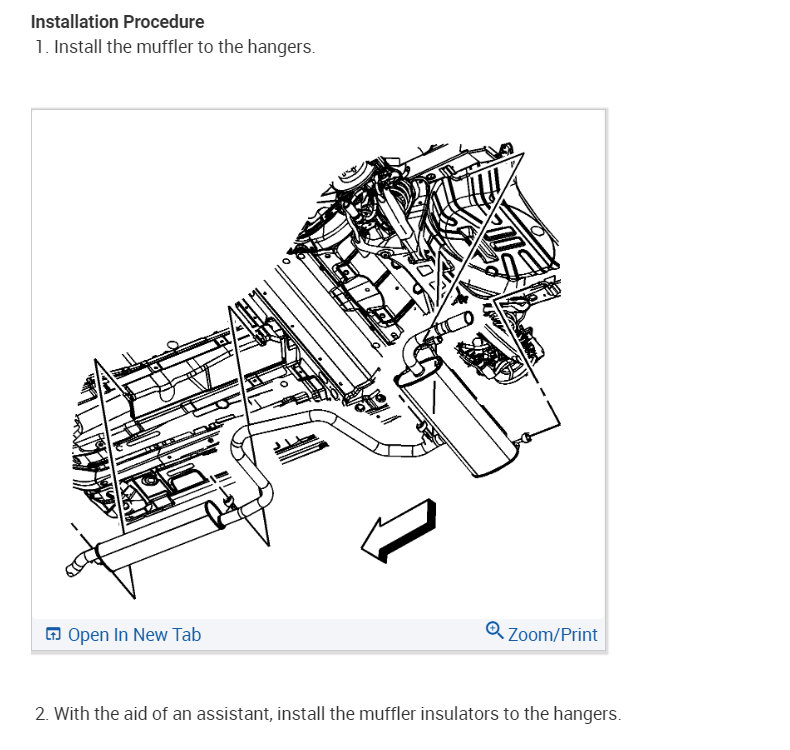 Installation Procedure
1. Install the muffler to the hangers.

Open In New Tab
Zoom/Print

2. With the aid of an assistant, install the muffler insulators to the hangers.