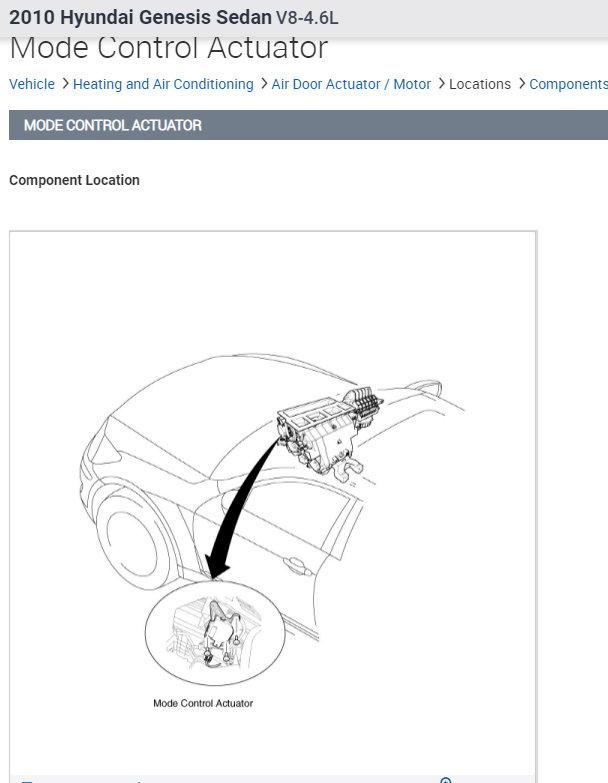 2010 Hyundai Genesis Sedan V8-4.6L

Mode Control Actuator

Vehicle > Heating and Air Conditioning > Air Door Actuator / Motor > Locations > Components

MODE CONTROL ACTUATOR

Component Location

Mode Control Actuator