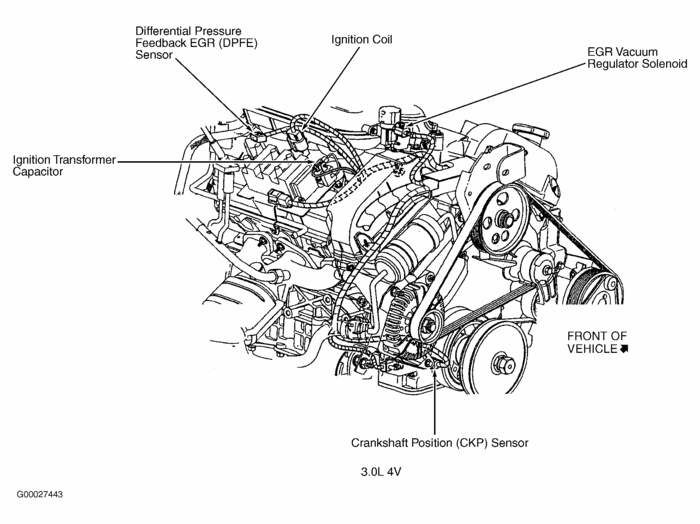 Differential Pressure Feedback EGR (DPFE) Sensor

Ignition Coil

EGR Vacuum Regulator Solenoid

Ignition Transformer Capacitor

FRONT OF VEHICLE

Crankshaft Position (CKP) Sensor

3.0L 4V

G00027443