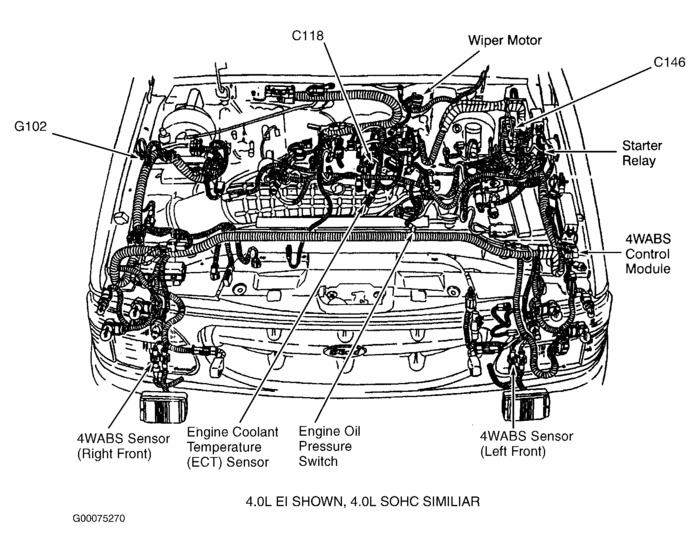 C118

Wiper Motor

C146

G102

Starter Relay

4WABS Control Module

4WABS Sensor (Right Front)

Engine Coolant Temperature (ECT) Sensor

Engine Oil Pressure Switch

4WABS Sensor (Left Front)

4.0L EI SHOWN, 4.0L SOHC SIMILIAR

G00075270