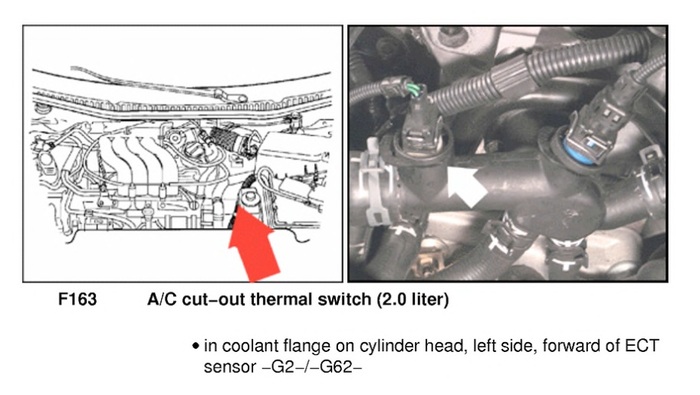 F163 A/C cut–out thermal switch (2.0 liter)

• in coolant flange on cylinder head, left side, forward of ECT sensor –G2–/–G62–