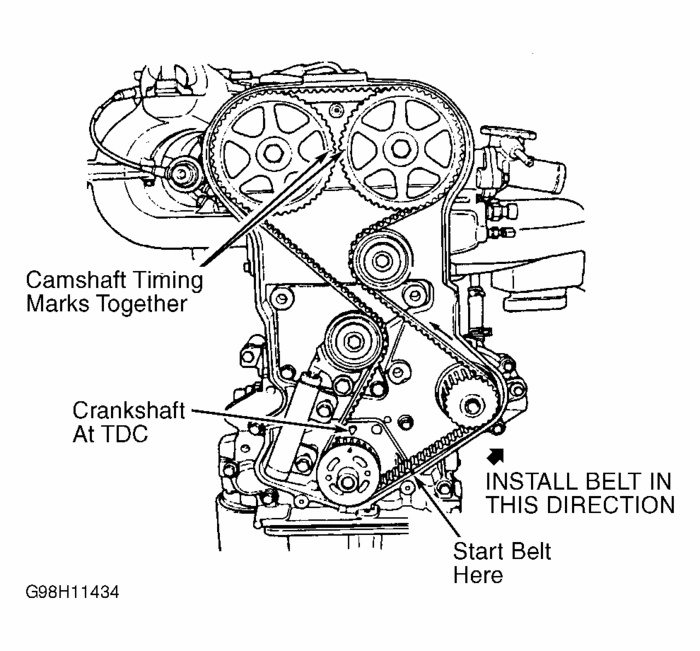 Camshaft Timing Marks Together

Crankshaft At TDC

INSTALL BELT IN THIS DIRECTION

Start Belt Here

G98H11434