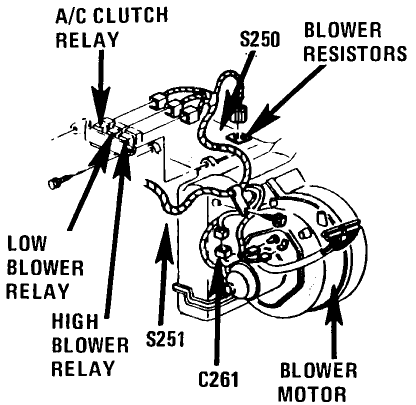 A/C CLUTCH RELAY

S250

BLOWER RESISTORS

LOW BLOWER RELAY

HIGH BLOWER RELAY

S251

C261

BLOWER MOTOR