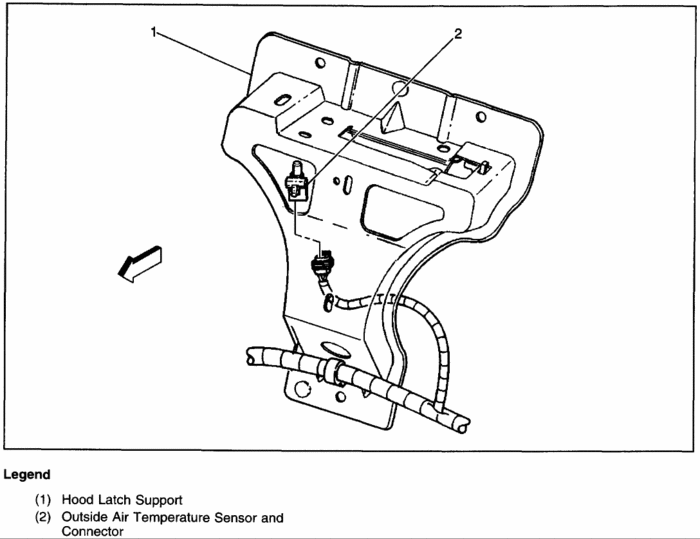 1

2

Legend

(1) Hood Latch Support
(2) Outside Air Temperature Sensor and Connector