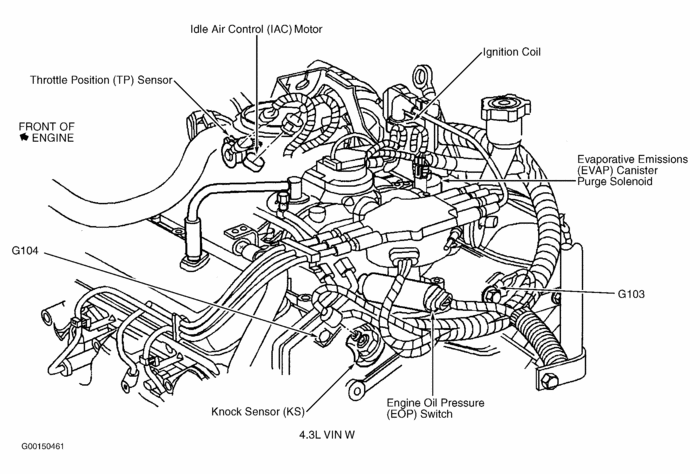 Idle Air Control (IAC) Motor

Ignition Coil

Throttle Position (TP) Sensor

FRONT OF
ENGINE

Evaporative Emissions
(EVAP) Canister
Purge Solenoid

G104

G103

Knock Sensor (KS)

Engine Oil Pressure
(EOP) Switch

4.3L VIN W

G00150461