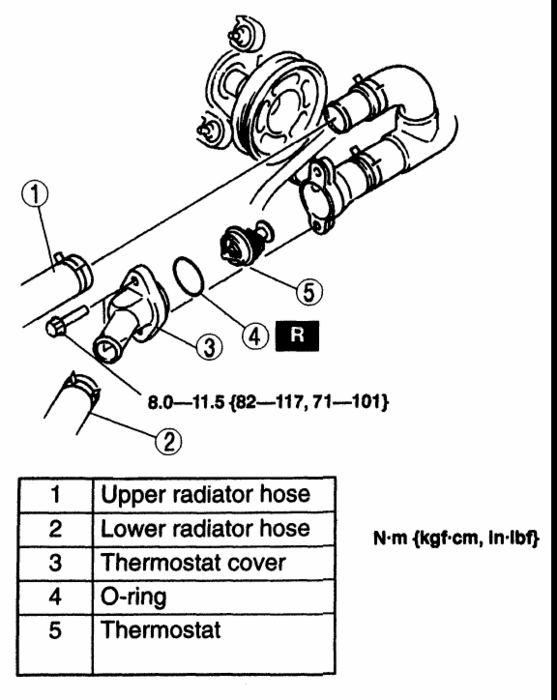 1

5

4 R

3

8.0—11.5 {82—117, 71—101}

2

| 1 | Upper radiator hose |
|---|---|
| 2 | Lower radiator hose |
| 3 | Thermostat cover |
| 4 | O-ring |
| 5 | Thermostat |

N·m {kgf·cm, in·lbf}