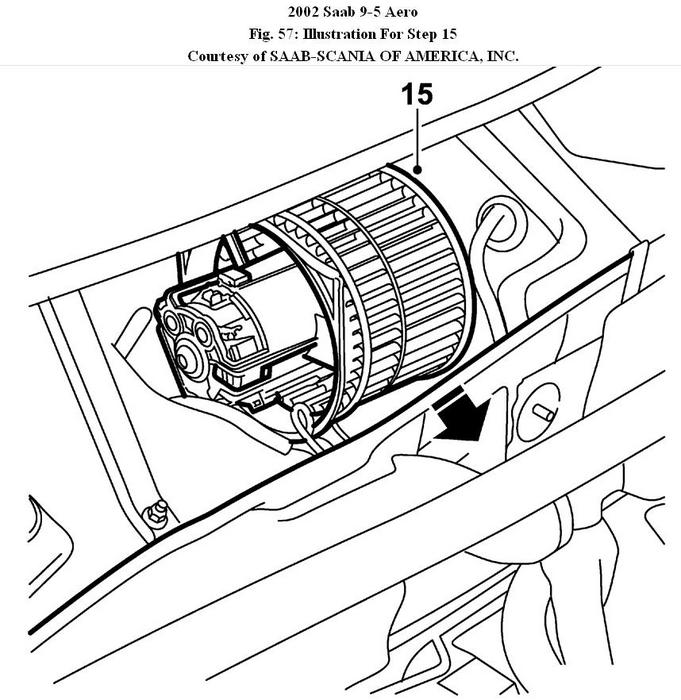 2002 Saab 9-5 Aero
Fig. 57: Illustration For Step 15
Courtesy of SAAB-SCANIA OF AMERICA, INC.

15