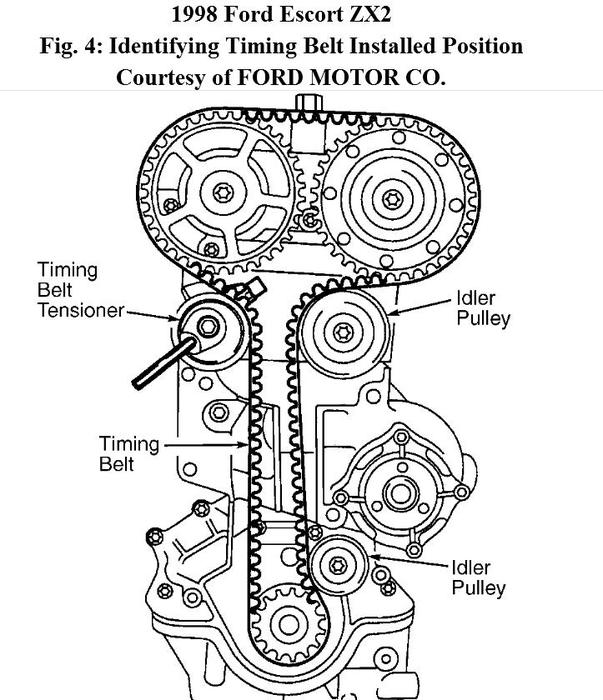 1998 Ford Escort ZX2
Fig. 4: Identifying Timing Belt Installed Position
Courtesy of FORD MOTOR CO.

Timing Belt Tensioner

Idler Pulley

Timing Belt

Idler Pulley