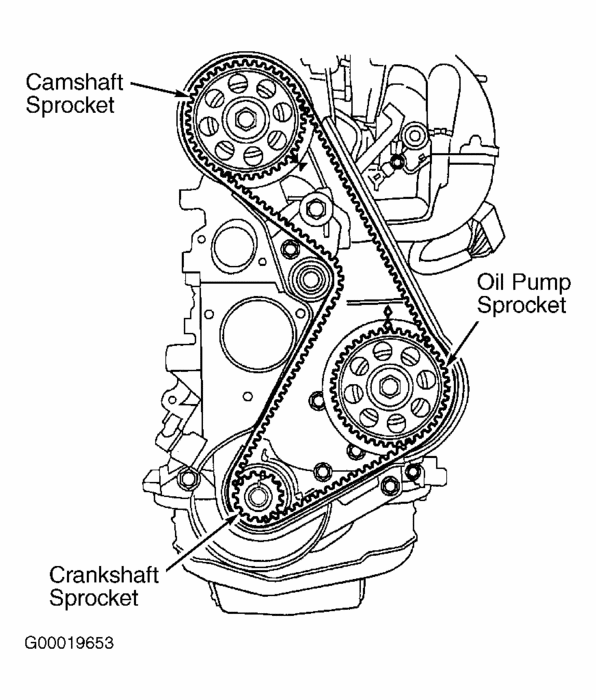 Camshaft Sprocket

Oil Pump Sprocket

Crankshaft Sprocket

G00019653