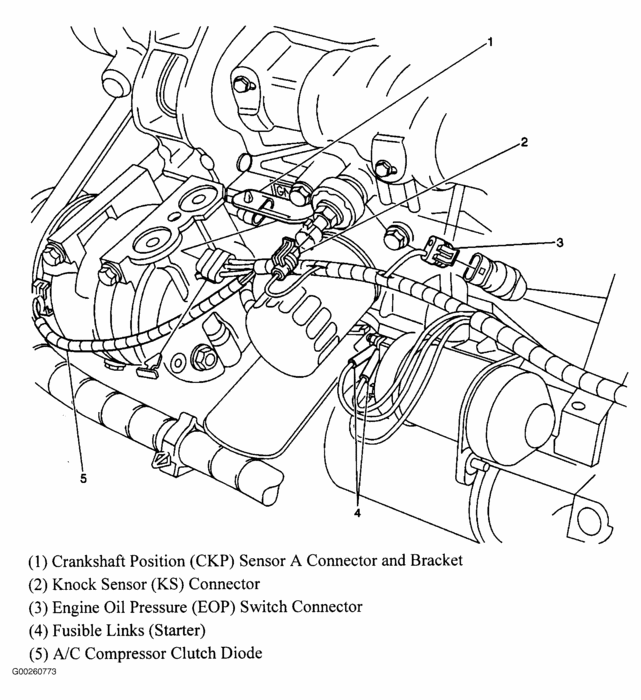 1
2
3
5
4

(1) Crankshaft Position (CKP) Sensor A Connector and Bracket
(2) Knock Sensor (KS) Connector
(3) Engine Oil Pressure (EOP) Switch Connector
(4) Fusible Links (Starter)
(5) A/C Compressor Clutch Diode

G00260773