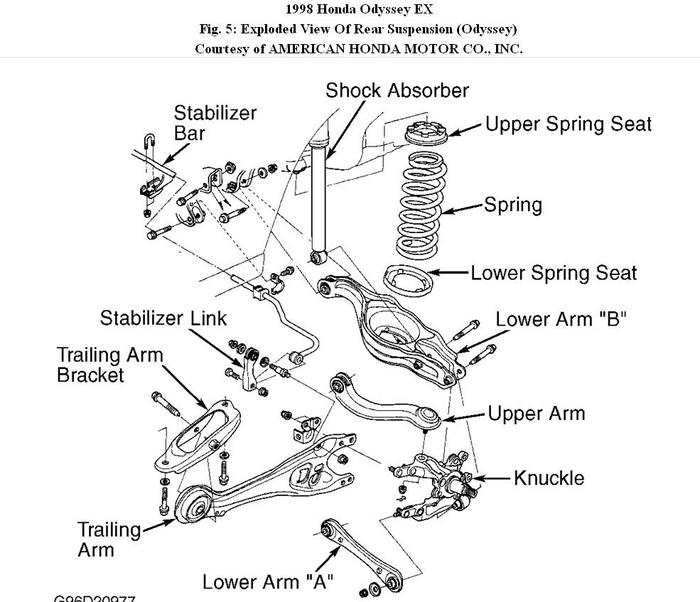 1998 Honda Odyssey EX
Fig. 5: Exploded View Of Rear Suspension (Odyssey)
Courtesy of AMERICAN HONDA MOTOR CO., INC.

Shock Absorber
Stabilizer Bar
Upper Spring Seat
Spring
Lower Spring Seat
Stabilizer Link
Lower Arm "B"
Trailing Arm Bracket
Upper Arm
Knuckle
Trailing Arm
Lower Arm "A"
G96D20977