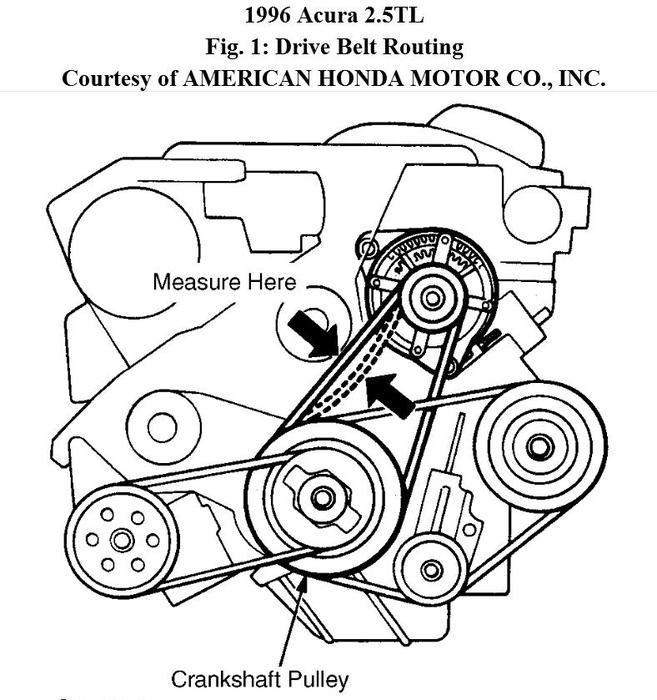 1996 Acura 2.5TL
Fig. 1: Drive Belt Routing
Courtesy of AMERICAN HONDA MOTOR CO., INC.

Measure Here

Crankshaft Pulley