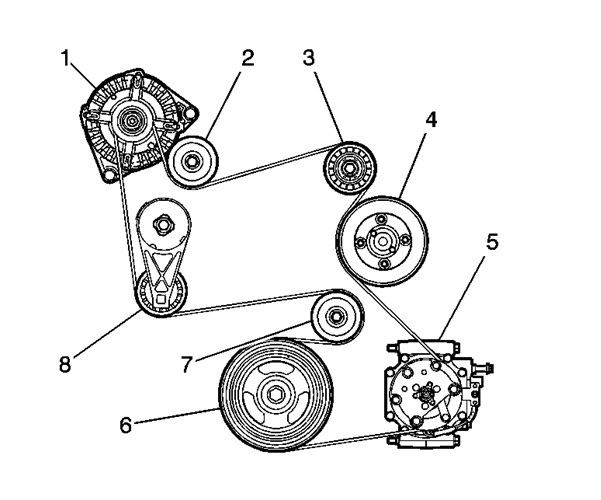 1
2
3
4
5
8
7
6