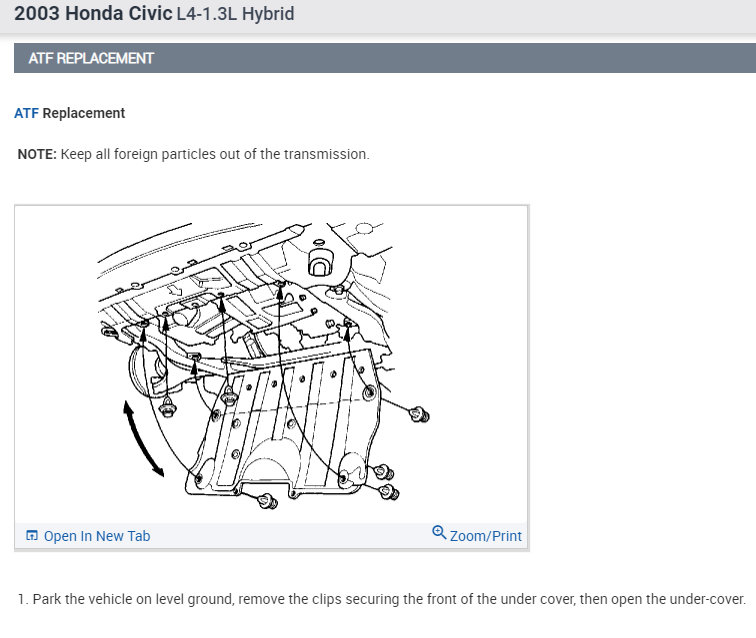 2003 Honda Civic L4-1.3L Hybrid

ATF REPLACEMENT

ATF Replacement

NOTE: Keep all foreign particles out of the transmission.

Open In New Tab

Zoom/Print

1. Park the vehicle on level ground, remove the clips securing the front of the under cover, then open the under-cover.