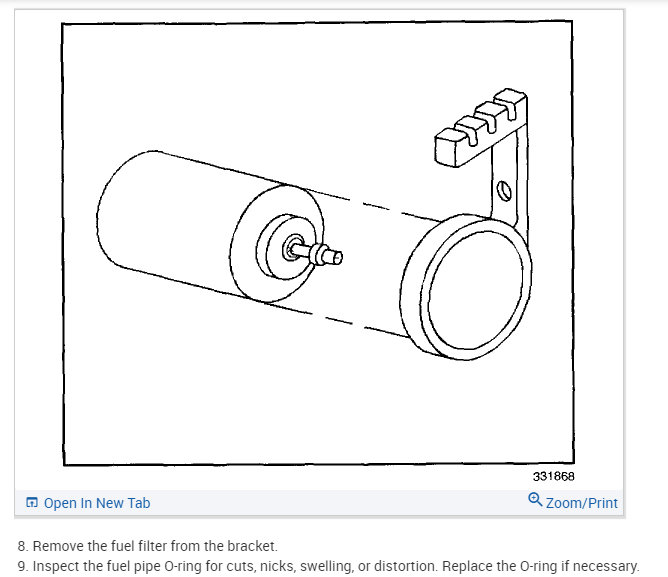 331868

Open In New Tab

Zoom/Print

8. Remove the fuel filter from the bracket.

9. Inspect the fuel pipe O-ring for cuts, nicks, swelling, or distortion. Replace the O-ring if necessary.