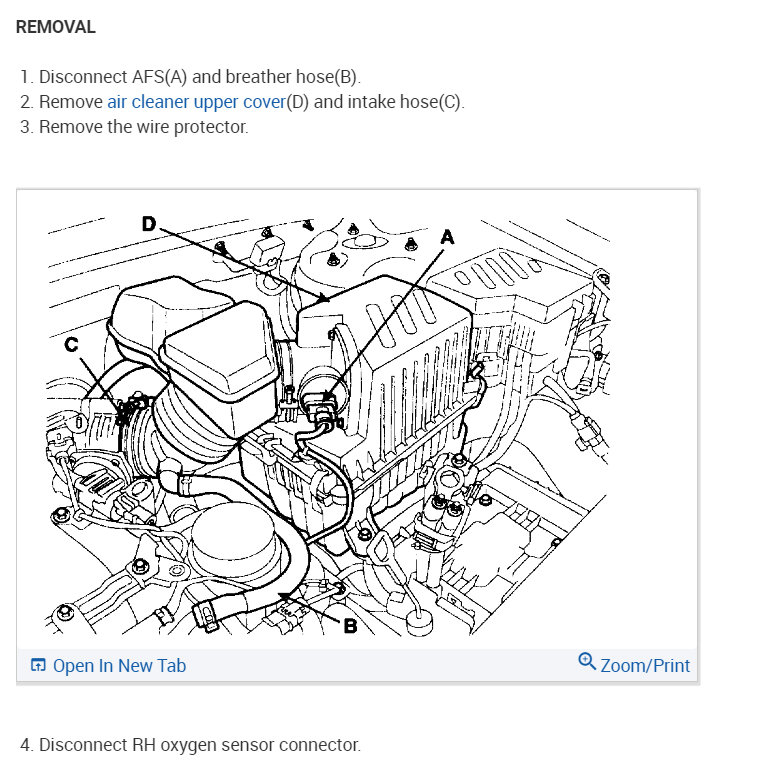 REMOVAL

1. Disconnect AFS(A) and breather hose(B).
2. Remove air cleaner upper cover(D) and intake hose(C).
3. Remove the wire protector.

D
A
C
B

Open In New Tab
Zoom/Print

4. Disconnect RH oxygen sensor connector.