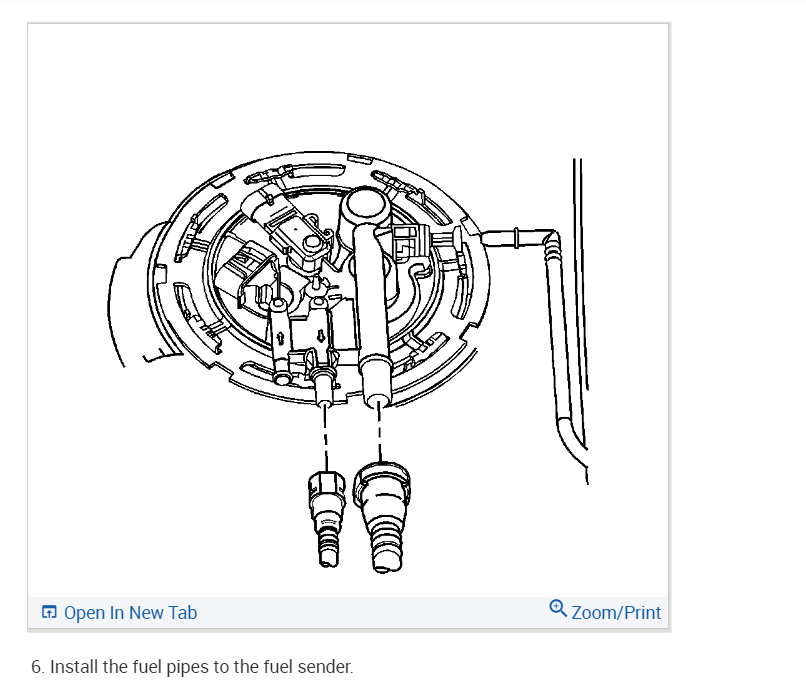 Open In New Tab

Zoom/Print

6. Install the fuel pipes to the fuel sender.